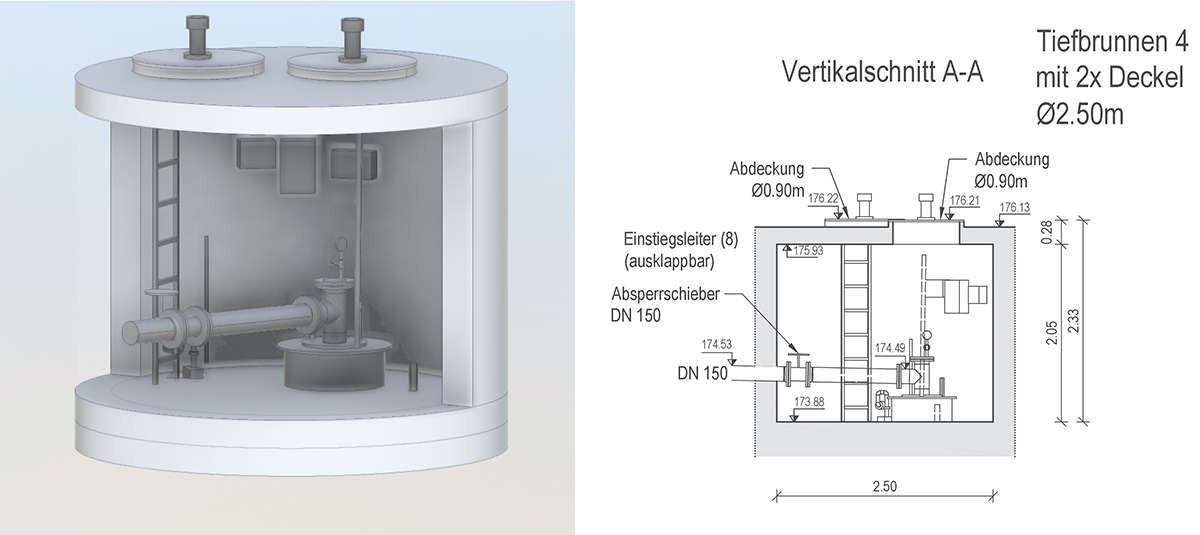 Vertikalschnitt A-A

Tiefbrunnen 4
mit 2x Deckel
Ø2.50m

Abdeckung
Ø0.90m

Abdeckung
Ø0.90m

176.22

176.21

176.13

Einstiegsleiter (8)
(ausklappbar)

175.93

Absperrschieber
DN 150

174.53

DN 150

174.49

173.88

0.28

2.05

2.33

2.50